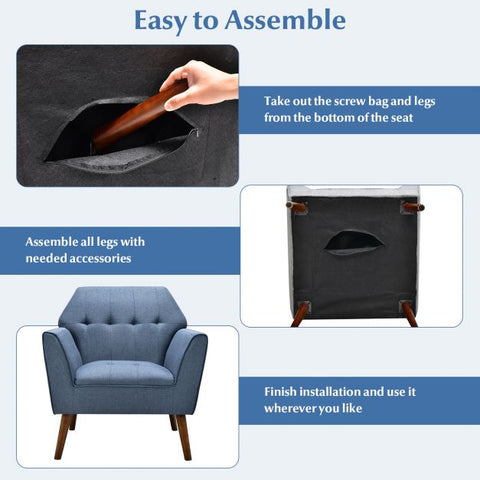 Easy to Assemble

Take out the screw bag and legs from the bottom of the seat

Assemble all legs with needed accessories

Finish installation and use it wherever you like